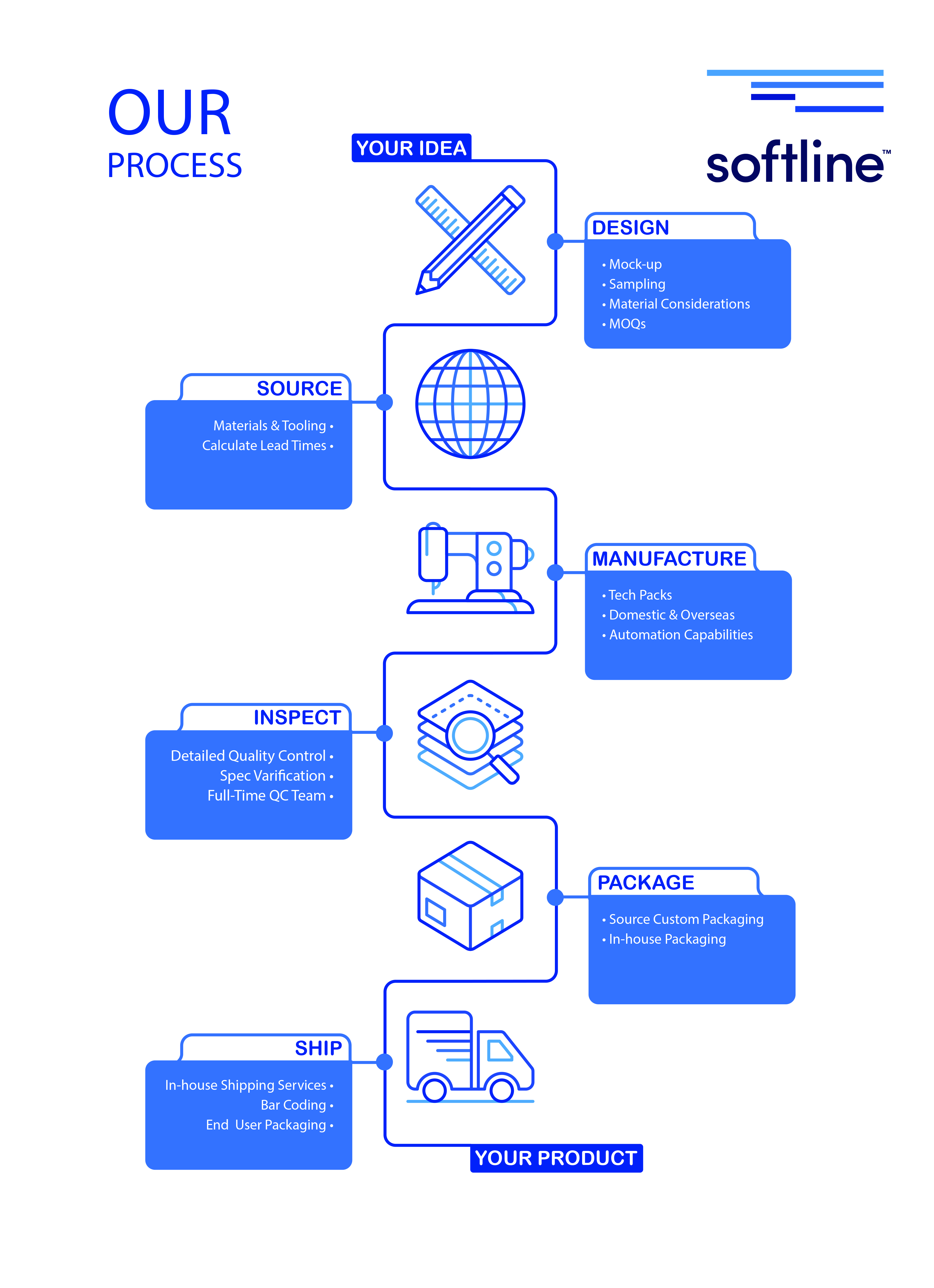 OUR
PROCESS

softline™

YOUR IDEA

DESIGN
• Mock-up
• Sampling
• Material Considerations
• MOQs

SOURCE
Materials & Tooling •
Calculate Lead Times •

MANUFACTURE
• Tech Packs
• Domestic & Overseas
• Automation Capabilities

INSPECT
Detailed Quality Control •
Spec Varification •
Full-Time QC Team •

PACKAGE
• Source Custom Packaging
• In-house Packaging

SHIP
In-house Shipping Services •
Bar Coding •
End User Packaging •

YOUR PRODUCT